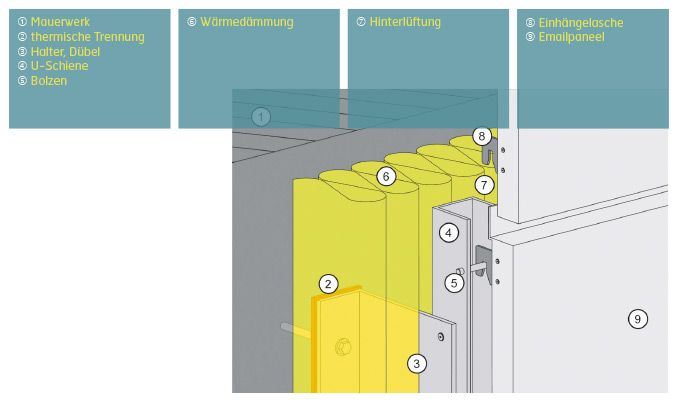 ① Mauerwerk
② thermische Trennung
③ Halter, Dübel
④ U-Schiene
⑤ Bolzen

⑥ Wärmedämmung

⑦ Hinterlüftung

⑧ Einhängelasche
⑨ Emailpaneel

1
8
6
7
4
5
2
9
3